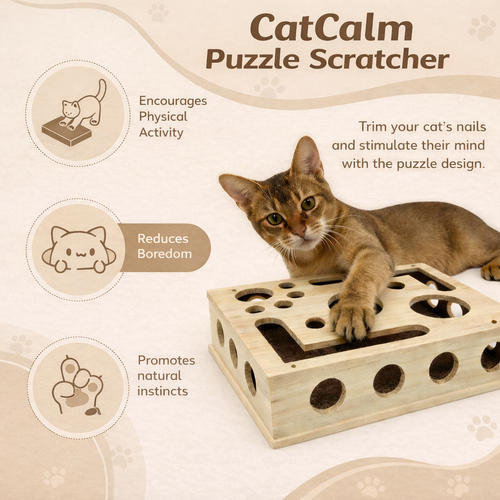 CatCalm
Puzzle Scratcher

Encourages Physical Activity

Trim your cat's nails and stimulate their mind with the puzzle design.

Reduces Boredom

Promotes natural instincts